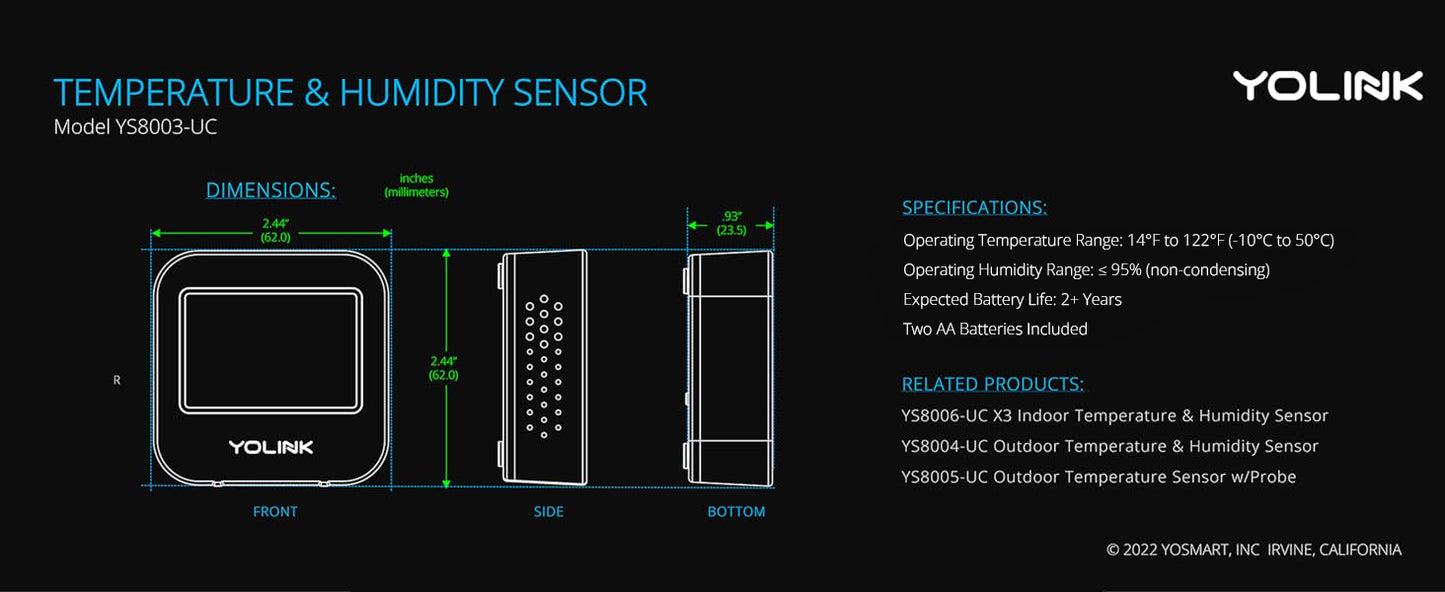 TEMPERATURE & HUMIDITY SENSOR
Model YS8003-UC

YOLINK

DIMENSIONS:

inches
(millimeters)

2.44"
(62.0)

.93"
(23.5)

2.44"
(62.0)

R

YOLINK

FRONT

SIDE

BOTTOM

SPECIFICATIONS:
Operating Temperature Range: 14°F to 122°F (-10°C to 50°C)
Operating Humidity Range: ≤ 95% (non-condensing)
Expected Battery Life: 2+ Years
Two AA Batteries Included

RELATED PRODUCTS:
YS8006-UC X3 Indoor Temperature & Humidity Sensor
YS8004-UC Outdoor Temperature & Humidity Sensor
YS8005-UC Outdoor Temperature Sensor w/Probe

© 2022 YOSMART, INC IRVINE, CALIFORNIA